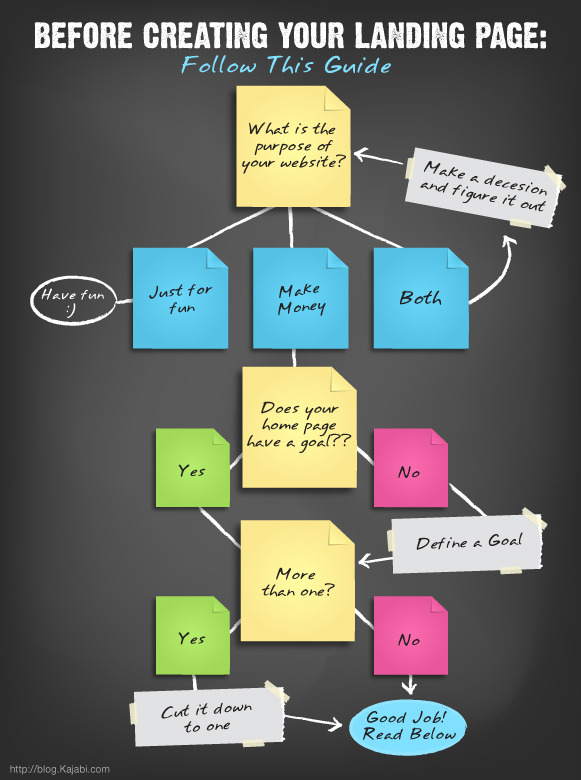 BEFORE CREATING YOUR LANDING PAGE:
Follow This Guide

What is the purpose of your website?

Make a decesion and figure it out

Have fun :)

Just for fun

Make Money

Both

Does your home page have a goal??

Yes

No

Define a Goal

More than one?

Yes

No

Cut it down to one

Good Job! Read Below

http://blog.Kajabi.com